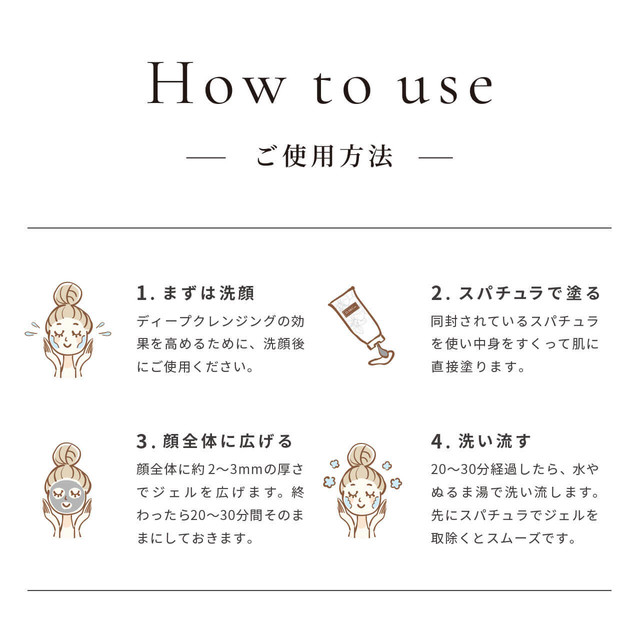 How to use

— ご使用方法 —

1. まずは洗顔

ディープクレンジングの効果を高めるために、洗顔後にご使用ください。

2. スパチュラで塗る

同封されているスパチュラを使い中身をすくって肌に直接塗ります。

3. 顔全体に広げる

顔全体に約2〜3mmの厚さでジェルを広げます。終わったら20〜30分間そのままにしておきます。

4. 洗い流す

20〜30分経過したら、水やぬるま湯で洗い流します。先にスパチュラでジェルを取除くとスムーズです。