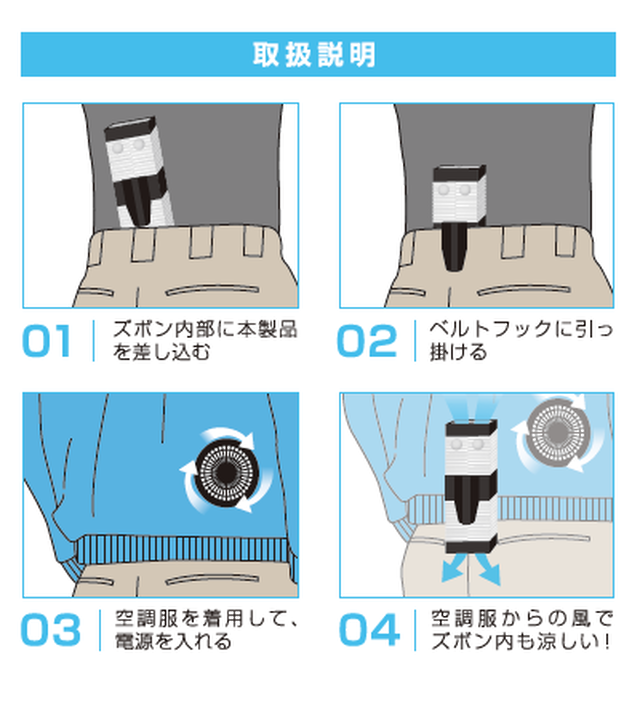 取扱説明

01 ズボン内部に本製品を差し込む

02 ベルトフックに引っ掛ける

03 空調服を着用して、電源を入れる

04 空調服からの風でズボン内も涼しい!