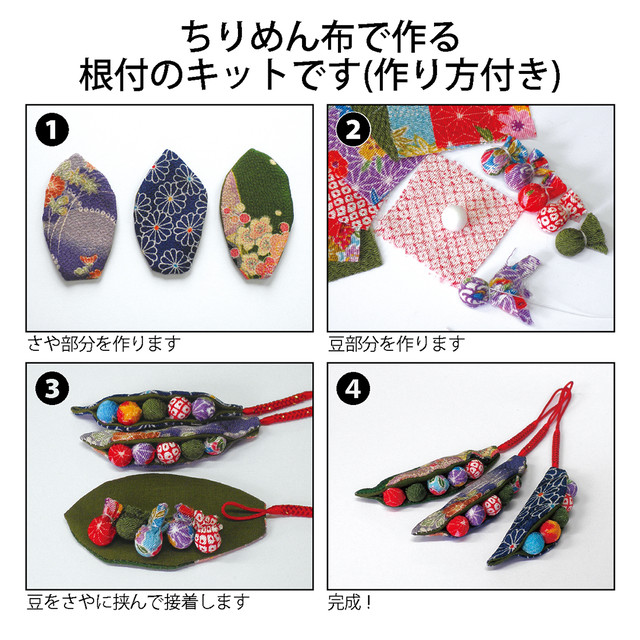 ちりめん布で作る
根付のキットです(作り方付き)

1

さや部分を作ります

2

豆部分を作ります

3

豆をさやに挟んで接着します

4

完成！