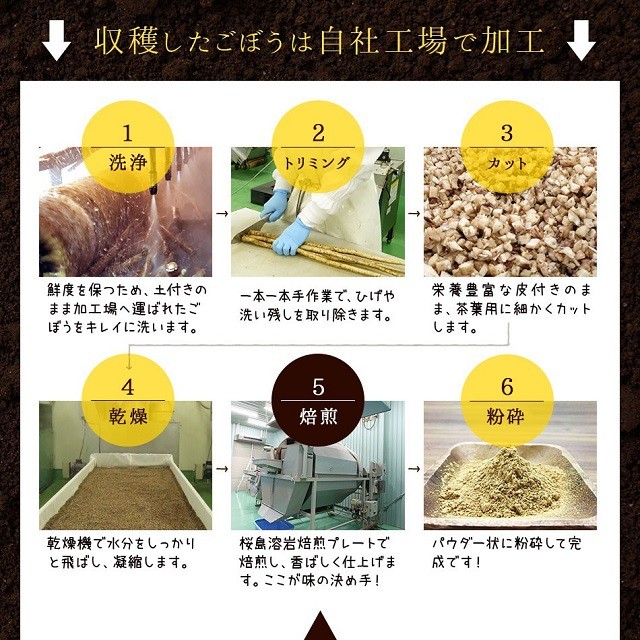 収穫したごぼうは自社工場で加工

1
洗浄

鮮度を保つため、土付きのまま加工場へ運ばれたごぼうをキレイに洗います。

2
トリミング

一本一本手作業で、ひげや洗い残しを取り除きます。

3
カット

栄養豊富な皮付きのまま、茶葉用に細かくカットします。

4
乾燥

乾燥機で水分をしっかりと飛ばし、凝縮します。

5
焙煎

桜島溶岩焙煎プレートで焙煎し、香ばしく仕上げます。ここが味の決め手！

6
粉砕

パウダー状に粉砕して完成です！