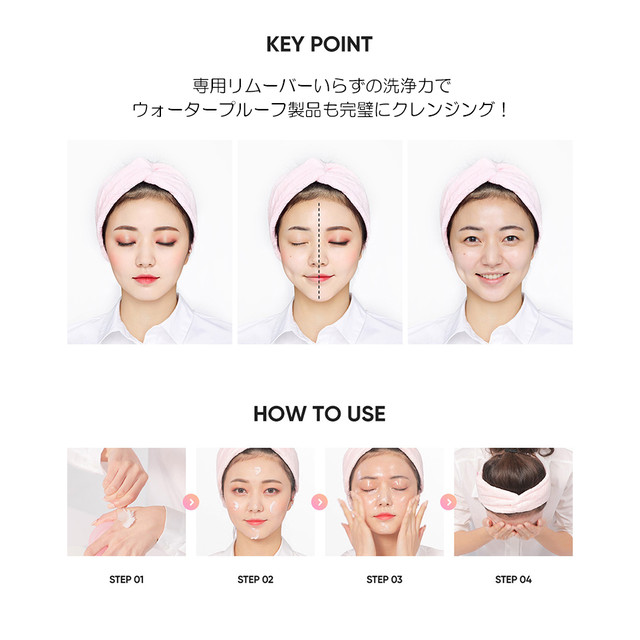 KEY POINT

専用リムーバーいらずの洗浄力で
ウォータープルーフ製品も完璧にクレンジング！

HOW TO USE

STEP 01

STEP 02

STEP 03

STEP 04