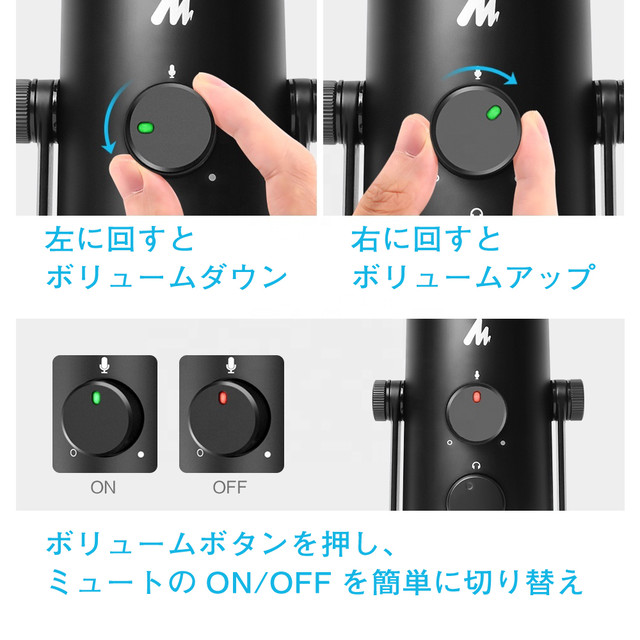 左に回すと
ボリュームダウン

右に回すと
ボリュームアップ

ON

OFF

ボリュームボタンを押し、
ミュートの ON/OFF を簡単に切り替え