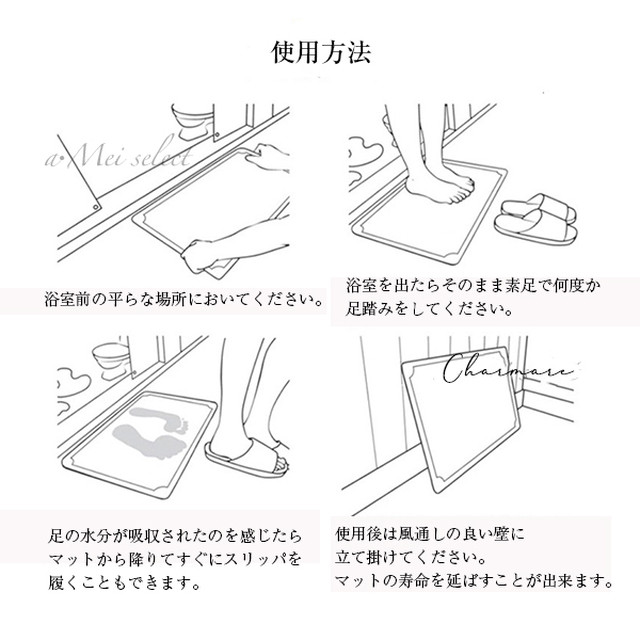 使用方法

a·Mei select

浴室前の平らな場所においてください。

浴室を出たらそのまま素足で何度か足踏みをしてください。

Charmare

足の水分が吸収されたのを感じたらマットから降りてすぐにスリッパを履くこともできます。

使用後は風通しの良い壁に立て掛けてください。
マットの寿命を延ばすことが出来ます。