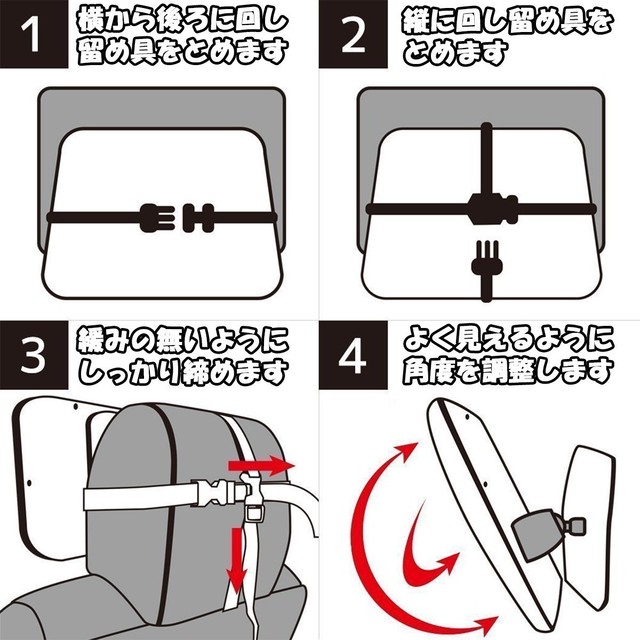 1
横から後ろに回し留め具をとめます

2
縦に回し留め具をとめます

3
緩みの無いようにしっかり締めます

4
よく見えるように角度を調整します