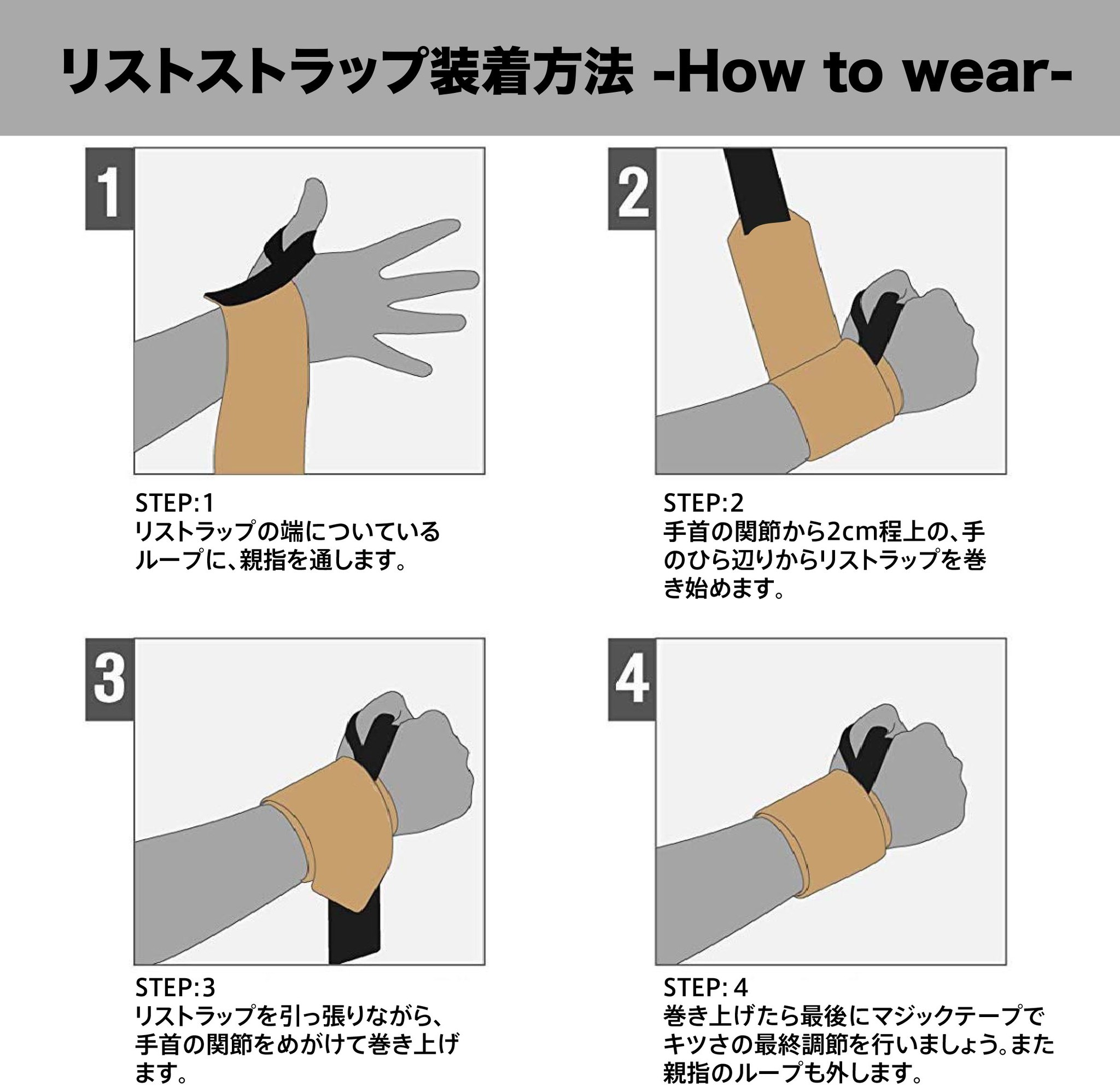 リストストラップ装着方法 -How to wear-

1

STEP:1
リストラップの端についているループに、親指を通します。

2

STEP:2
手首の関節から2cm程上の、手のひら辺りからリストラップを巻き始めます。

3

STEP:3
リストラップを引っ張りながら、手首の関節をめがけて巻き上げます。

4

STEP: 4
巻き上げたら最後にマジックテープでキツさの最終調節を行いましょう。また親指のループも外します。