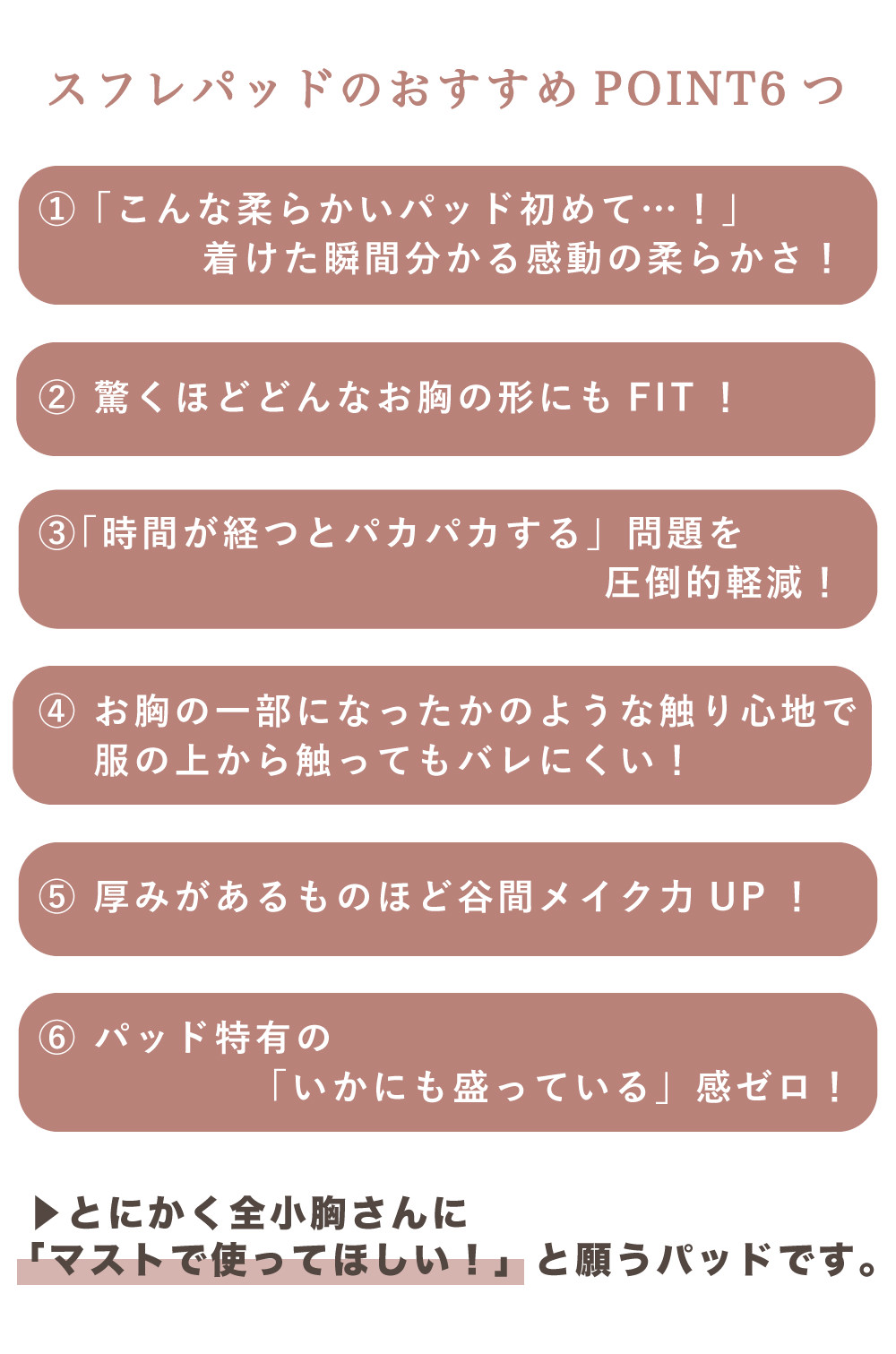 スフレパッドのおすすめPOINT6つ

①「こんな柔らかいパッド初めて…！」
着けた瞬間分かる感動の柔らかさ！

② 驚くほどどんなお胸の形にもFIT！

③「時間が経つとパカパカする」問題を
圧倒的軽減！

④ お胸の一部になったかのような触り心地で
服の上から触ってもバレにくい！

⑤ 厚みがあるものほど谷間メイク力UP！

⑥ パッド特有の
「いかにも盛っている」感ゼロ！

▶とにかく全小胸さんに
「マストで使ってほしい！」と願うパッドです。