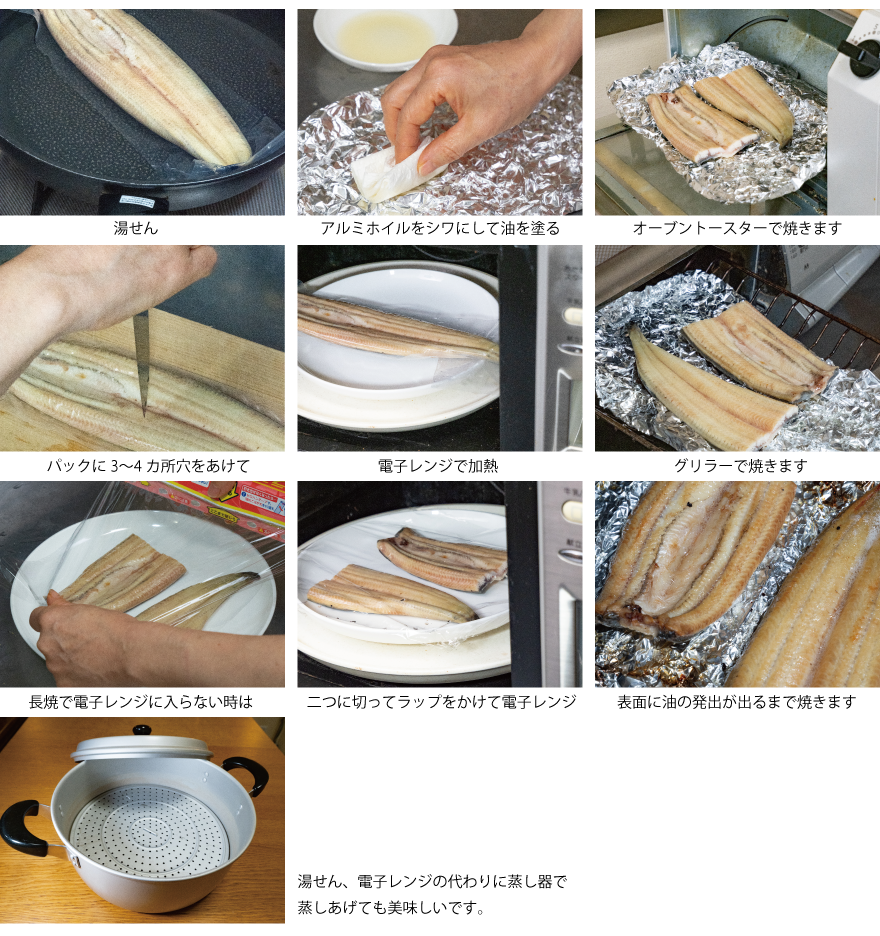 湯せん

アルミホイルをシワにして油を塗る

オーブントースターで焼きます

パックに 3〜4 カ所穴をあけて

電子レンジで加熱

グリラーで焼きます

長焼で電子レンジに入らない時は

二つに切ってラップをかけて電子レンジ

表面に油の発出が出るまで焼きます

湯せん、電子レンジの代わりに蒸し器で蒸しあげても美味しいです。