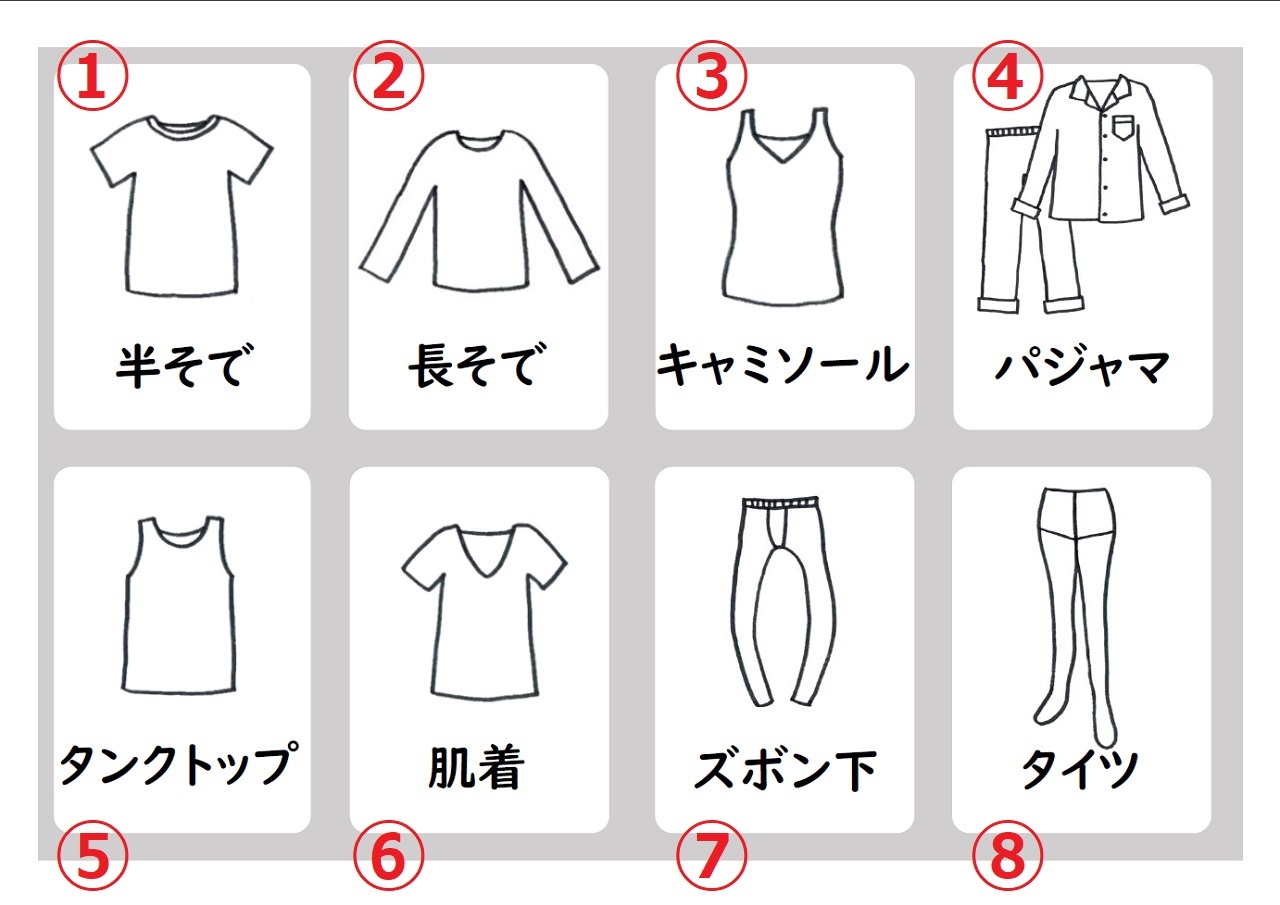 ①
半そで

②
長そで

③
キャミソール

④
パジャマ

タンクトップ
⑤

肌着
⑥

ズボン下
⑦

タイツ
⑧