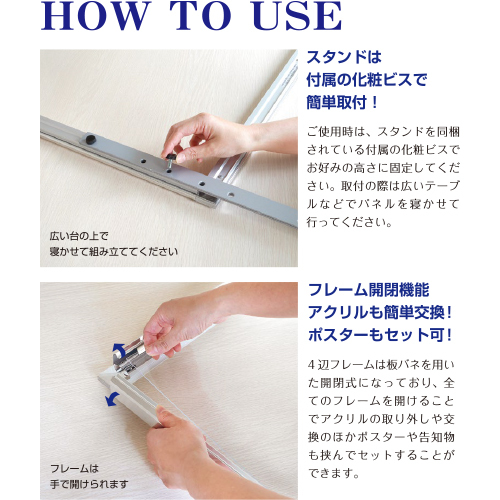 HOW TO USE

広い台の上で
寝かせて組み立ててください

スタンドは
付属の化粧ビスで
簡単取付！

ご使用時は、スタンドを同梱されている付属の化粧ビスでお好みの高さに固定してください。取付の際は広いテーブルなどでパネルを寝かせて行ってください。

フレームは
手で開けられます

フレーム開閉機能
アクリルも簡単交換！
ポスターもセット可！

4辺フレームは板バネを用いた開閉式になっており、全てのフレームを開けることでアクリルの取り外しや交換のほかポスターや告知物も挟んでセットすることができます。