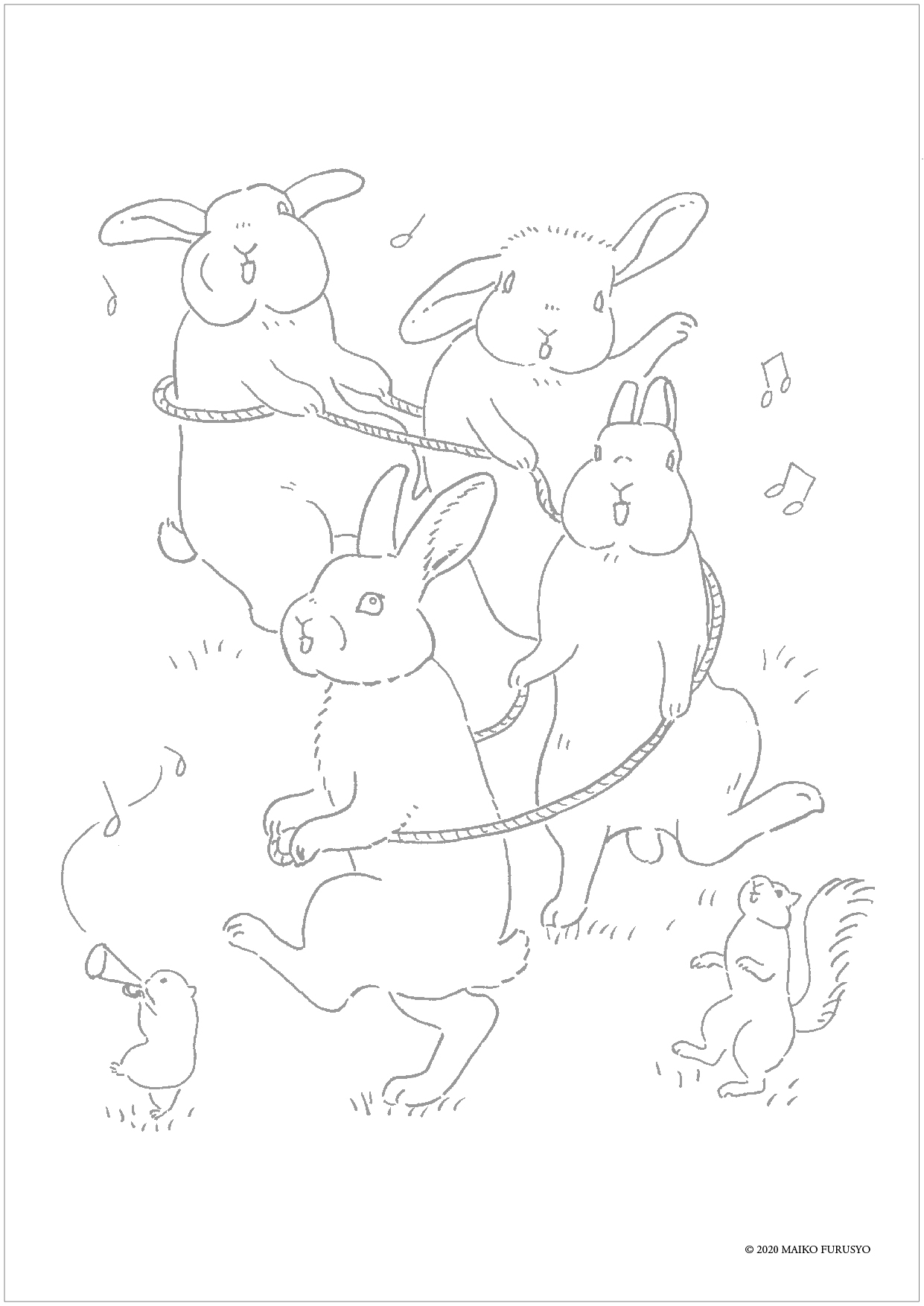 © 2020 MAIKO FURUSYO