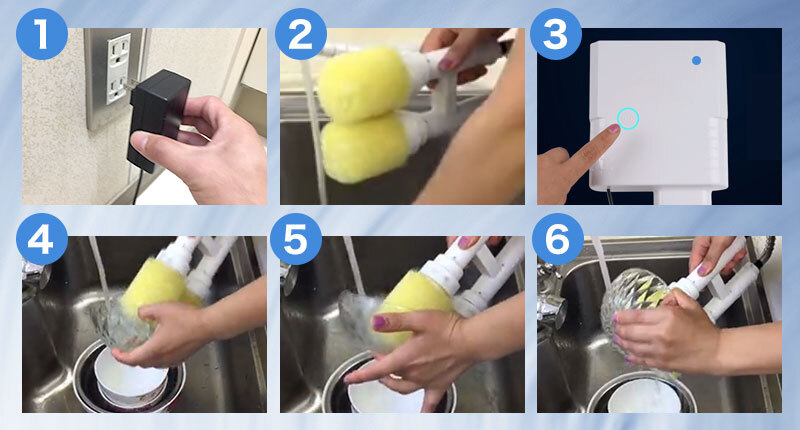 1

2

3

4

5

6