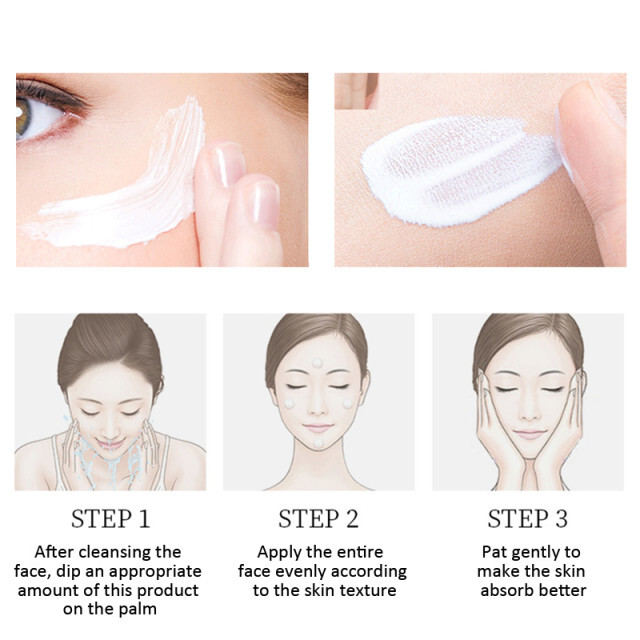 STEP 1

After cleansing the face, dip an appropriate amount of this product on the palm

STEP 2

Apply the entire face evenly according to the skin texture

STEP 3

Pat gently to make the skin absorb better