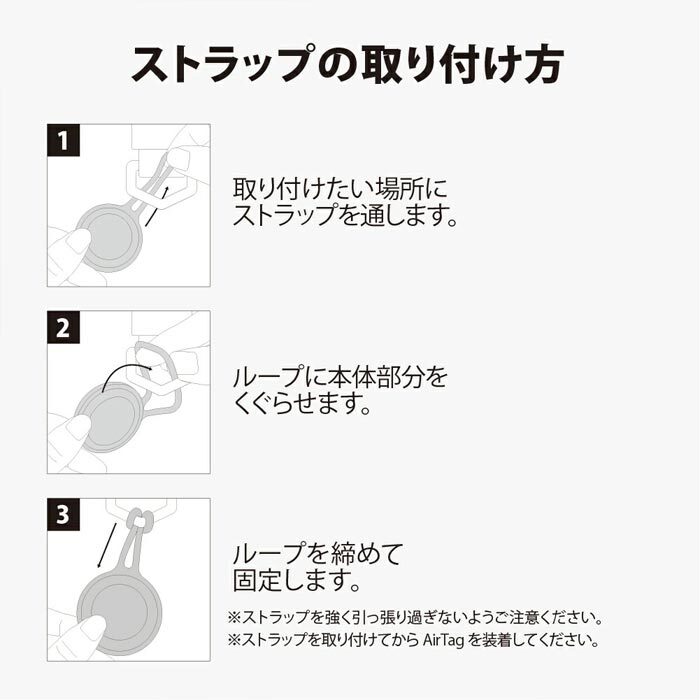 ストラップの取り付け方

1

取り付けたい場所にストラップを通します。

2

ループに本体部分をくぐらせます。

3

ループを締めて固定します。

※ストラップを強く引っ張り過ぎないようご注意ください。
※ストラップを取り付けてから AirTag を装着してください。