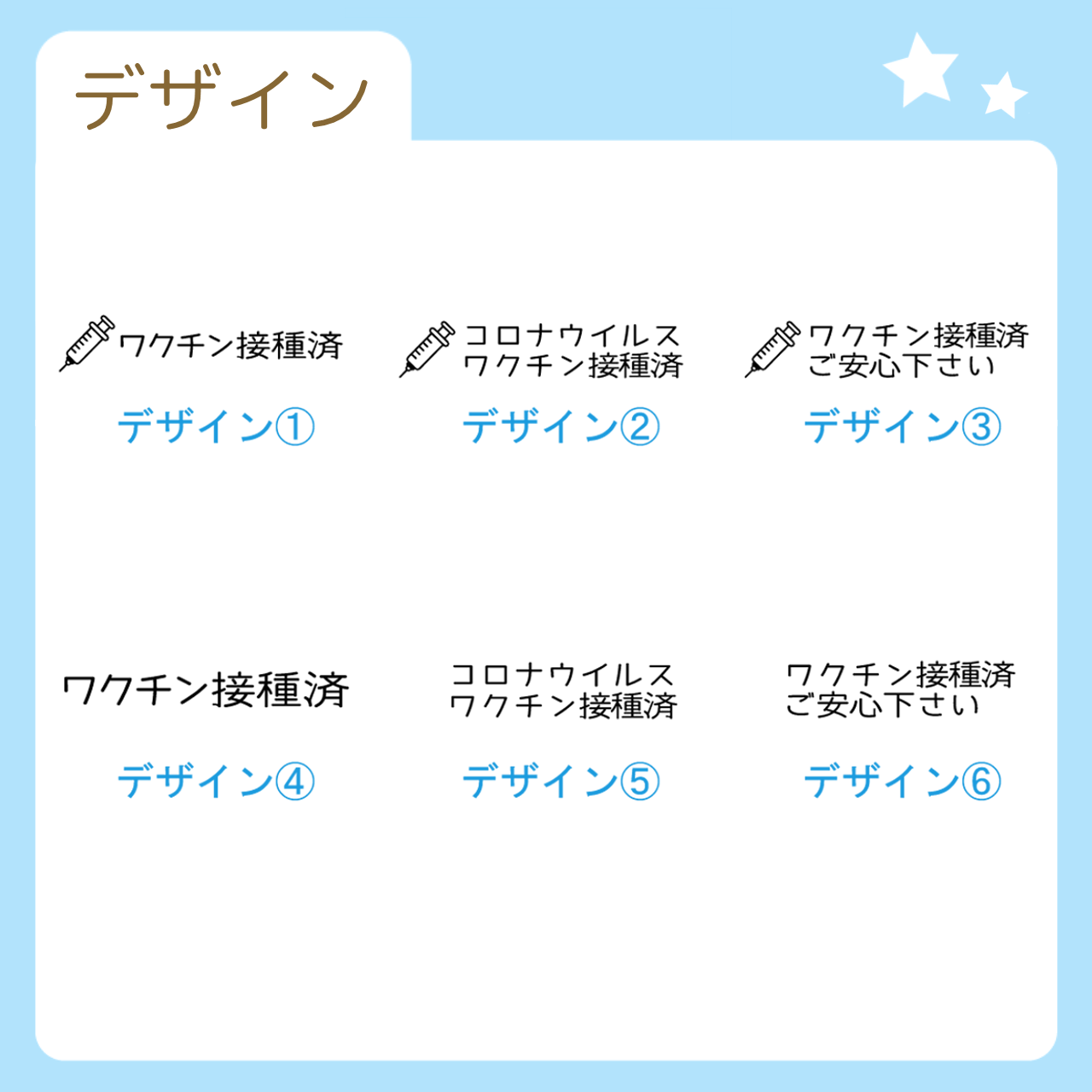 デザイン

ワクチン接種済

デザイン①

コロナウイルス
ワクチン接種済

デザイン②

ワクチン接種済
ご安心下さい

デザイン③

ワクチン接種済

デザイン④

コロナウイルス
ワクチン接種済

デザイン⑤

ワクチン接種済
ご安心下さい

デザイン⑥