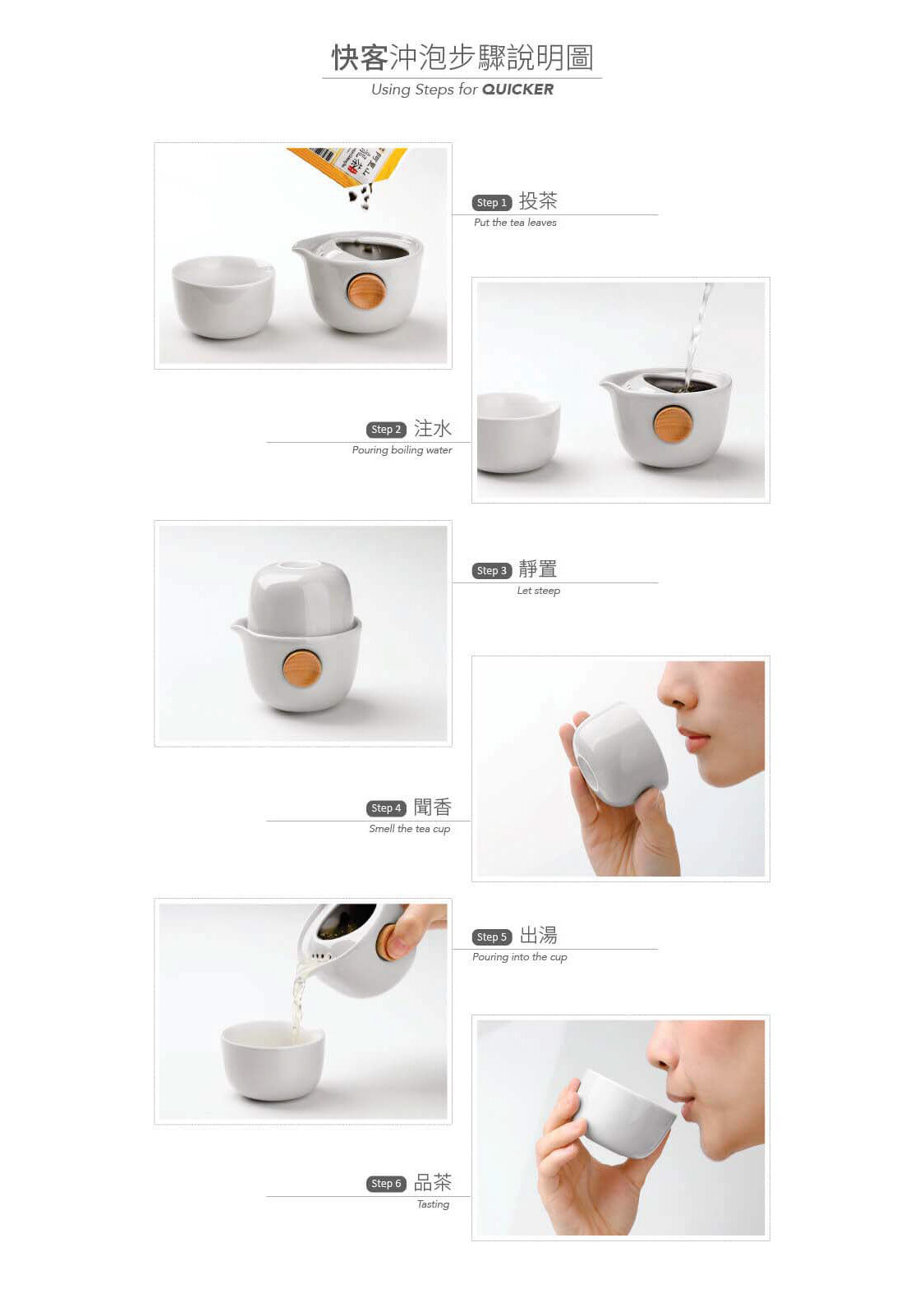 快客沖泡步驟說明圖
Using Steps for QUICKER

Step 1 投茶
Put the tea leaves

Step 2 注水
Pouring boiling water

Step 3 靜置
Let steep

Step 4 聞香
Smell the tea cup

Step 5 出湯
Pouring into the cup

Step 6 品茶
Tasting