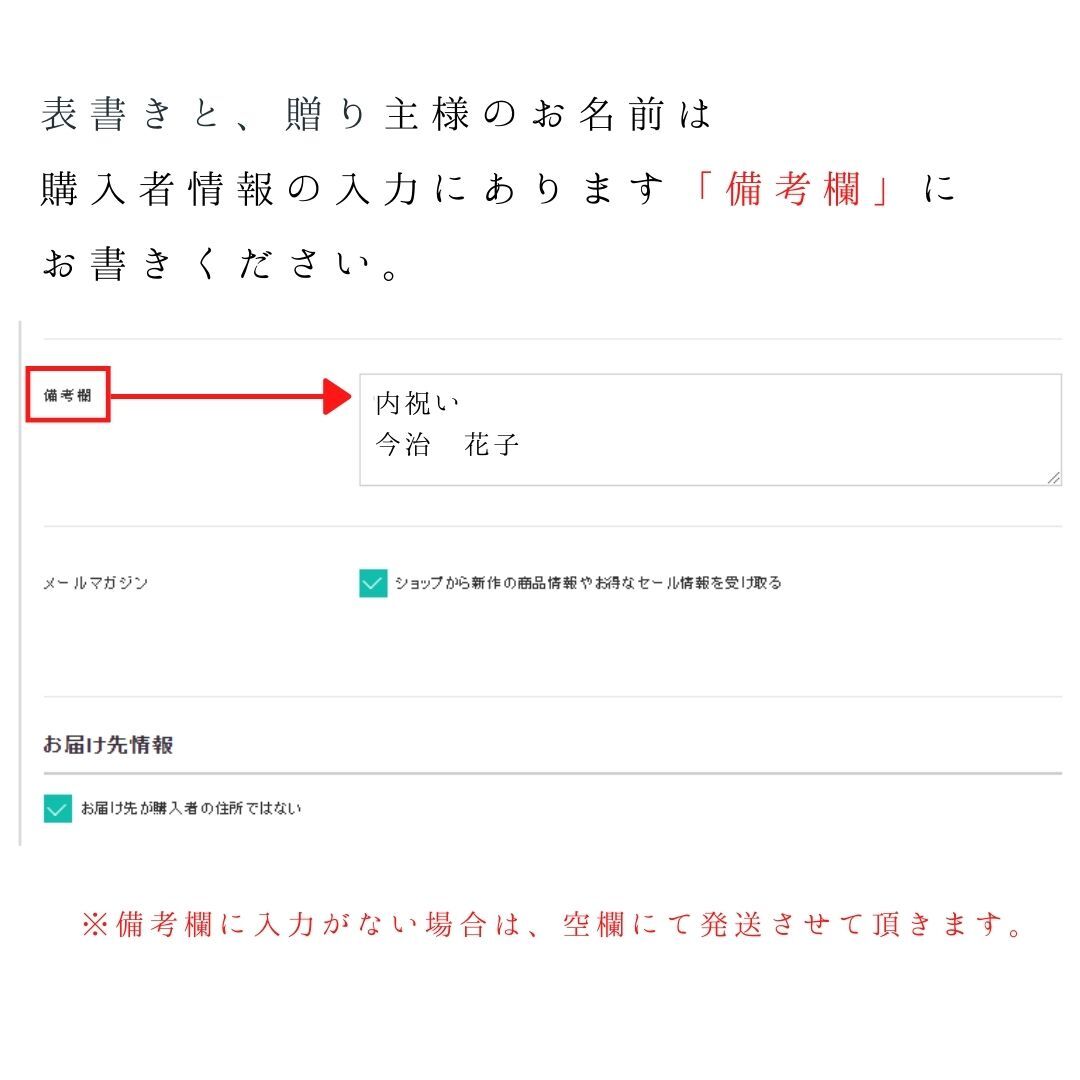 表書きと、贈り主様のお名前は
購入者情報の入力にあります「備考欄」に
お書きください。

備考欄

内祝い
今治　花子

メールマガジン

ショップから新作の商品情報やお得なセール情報を受け取る

お届け先情報

お届け先が購入者の住所ではない

※備考欄に入力がない場合は、空欄にて発送させて頂きます。