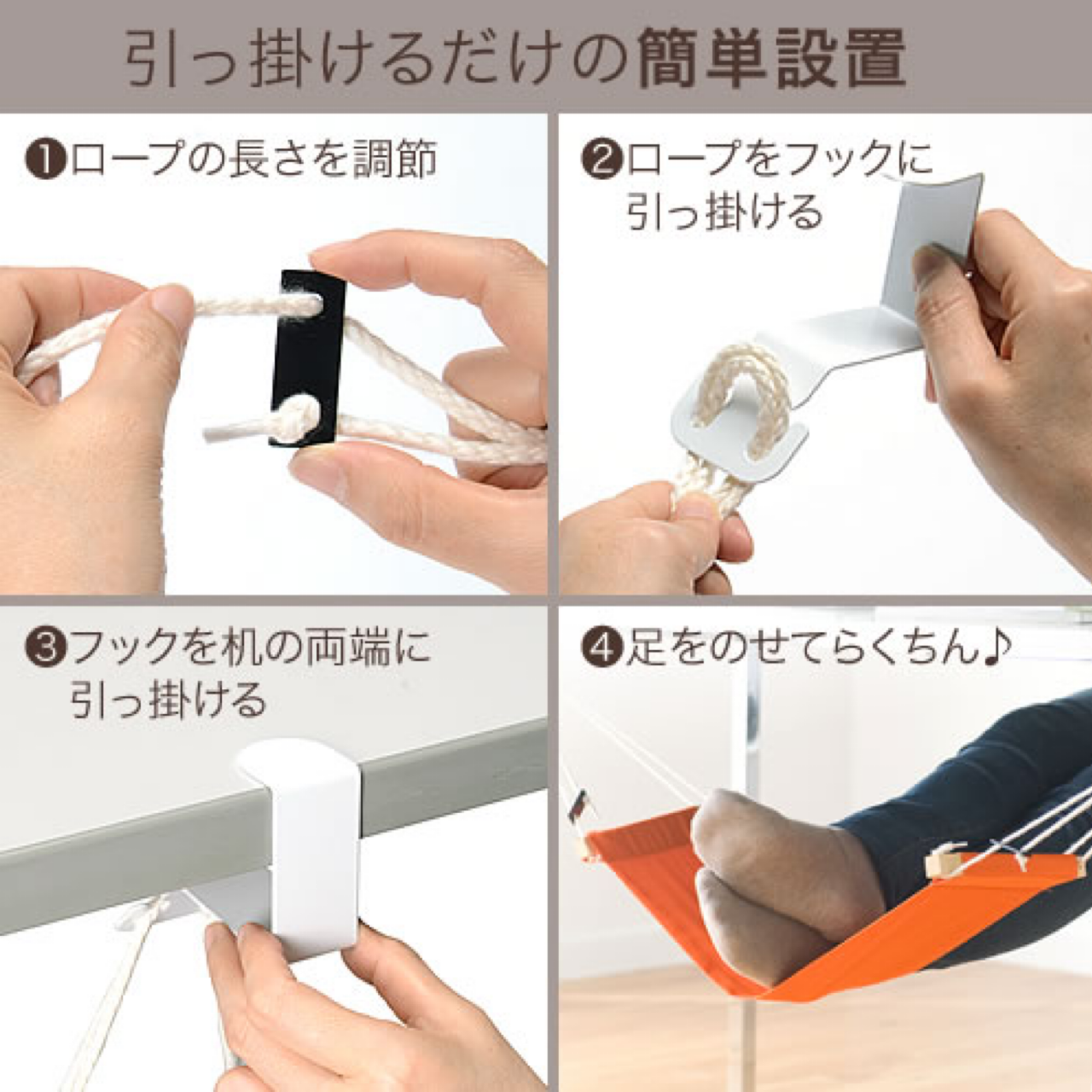 引っ掛けるだけの簡単設置

❶ロープの長さを調節

❷ロープをフックに引っ掛ける

❸フックを机の両端に引っ掛ける

❹足をのせてらくちん♪