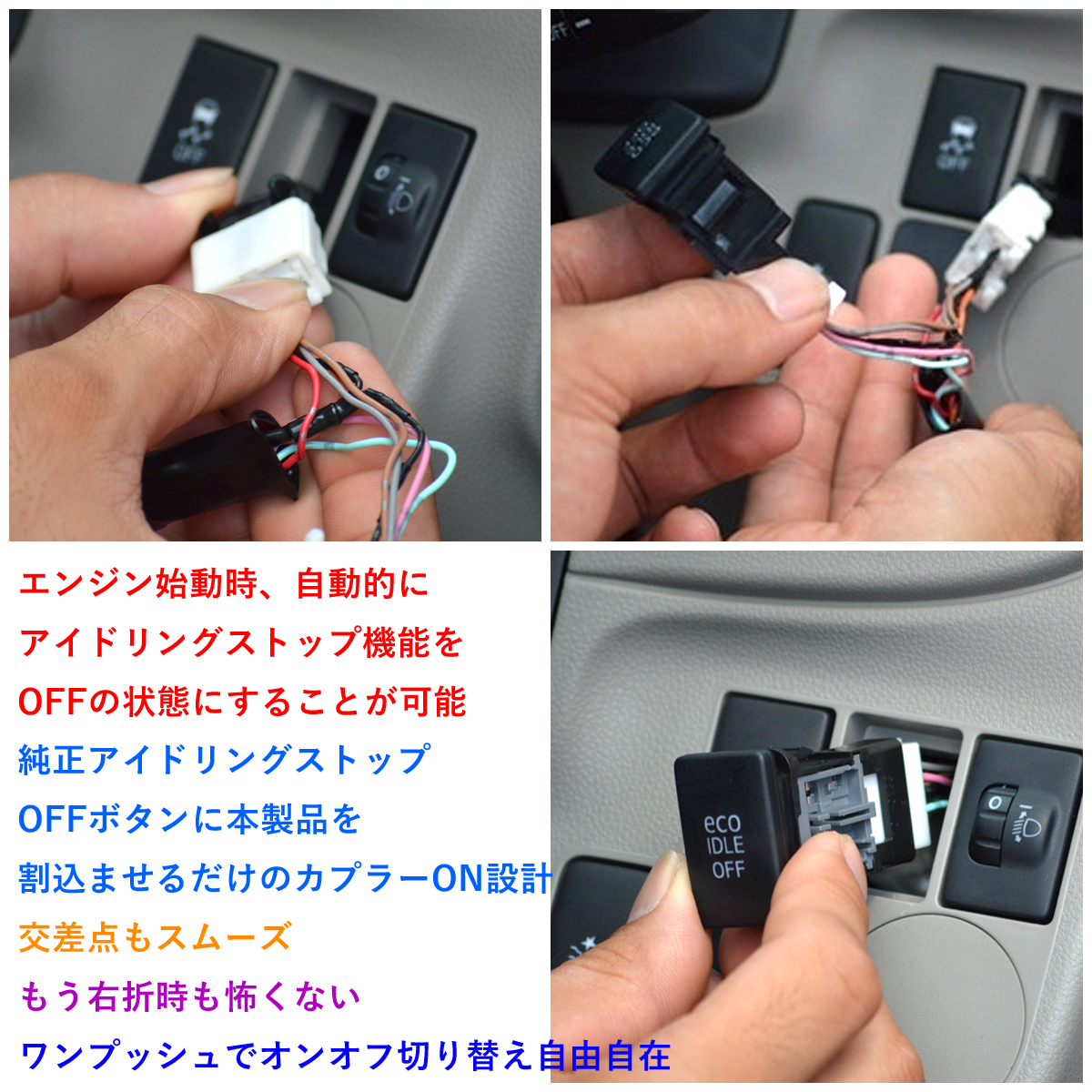 OFF

OFF

エンジン始動時、自動的に
アイドリングストップ機能を
OFFの状態にすることが可能

純正アイドリングストップ
OFFボタンに本製品を
割込ませるだけのカプラーON設計

交差点もスムーズ

もう右折時も怖くない

ワンプッシュでオンオフ切り替え自由自在

eco
IDLE
OFF