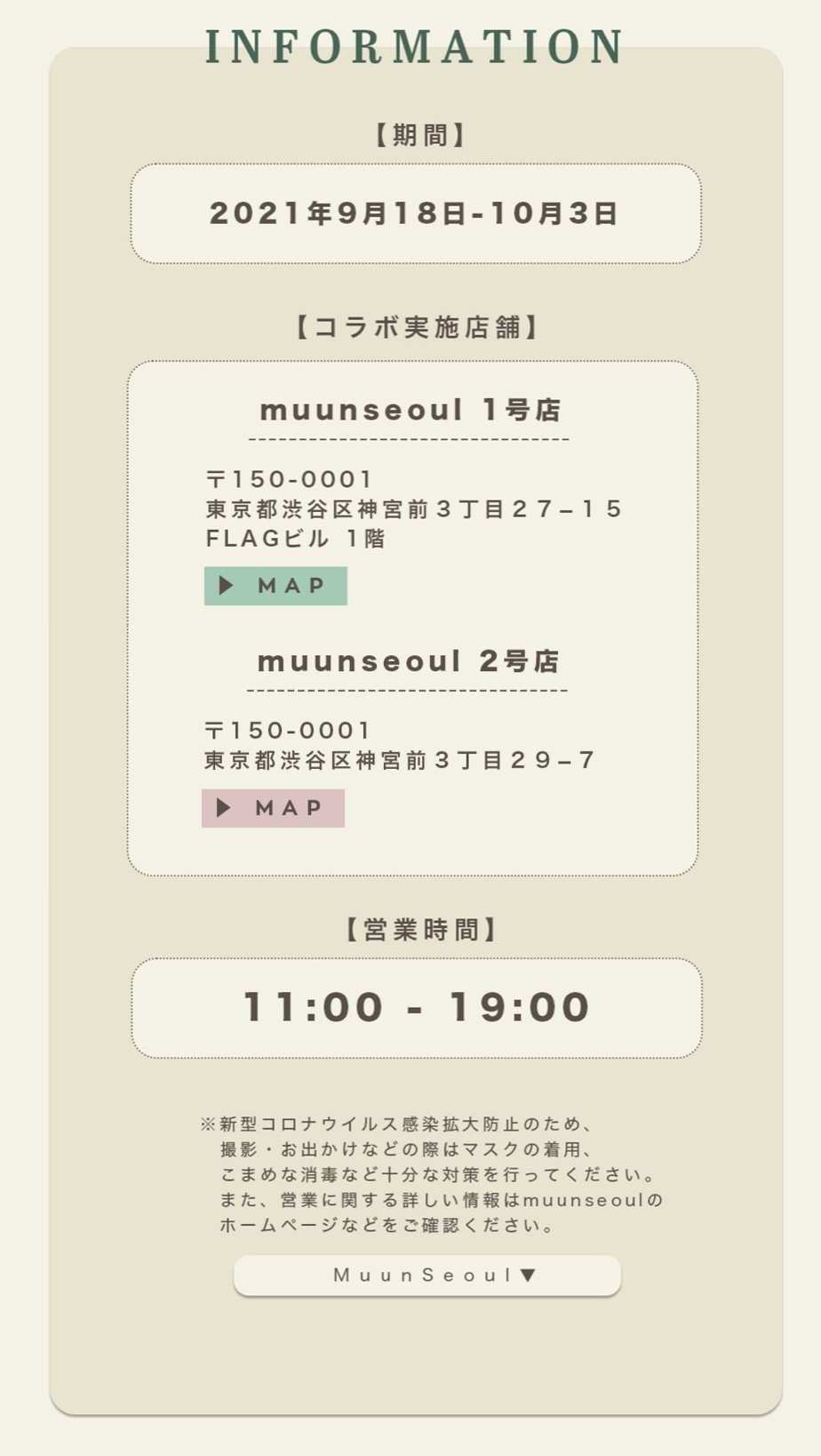 INFORMATION

【期間】

2021年9月18日-10月3日

【コラボ実施店舗】

muunseoul 1号店

〒150-0001
東京都渋谷区神宮前３丁目２７−１５
FLAGビル 1階

▶ MAP

muunseoul 2号店

〒150-0001
東京都渋谷区神宮前３丁目２９−７

▶ MAP

【営業時間】

11:00 - 19:00

※新型コロナウイルス感染拡大防止のため、
撮影・お出かけなどの際はマスクの着用、
こまめな消毒など十分な対策を行ってください。
また、営業に関する詳しい情報はmuunseoulの
ホームページなどをご確認ください。

MuunSeoul▼